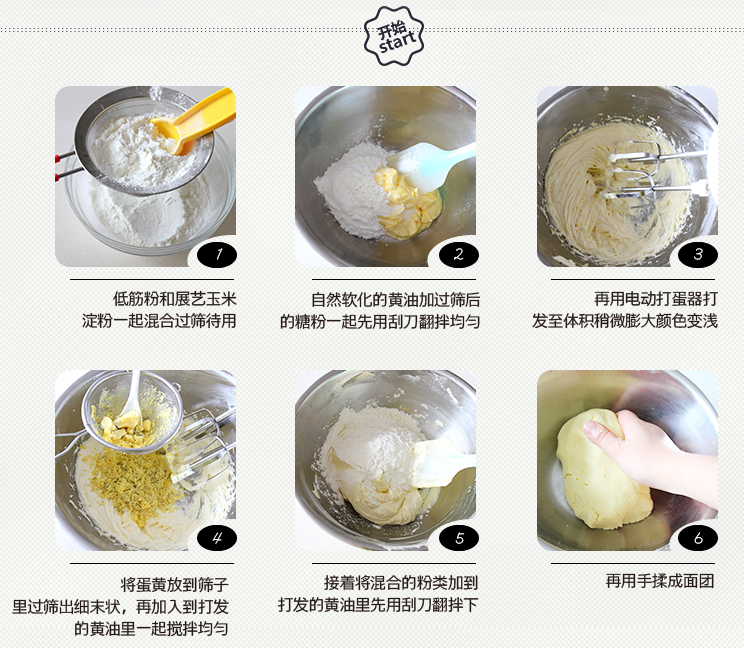 开始
start

1
低筋粉和展艺玉米淀粉一起混合过筛待用

2
自然软化的黄油加过筛后的糖粉一起先用刮刀翻拌均匀

3
再用电动打蛋器打发至体积稍微膨大颜色变浅

4
将蛋黄放到筛子里过筛出细末状，再加入到打发的黄油里一起搅拌均匀

5
接着将混合的粉类加到打发的黄油里先用刮刀翻拌下

6
再用手揉成面团